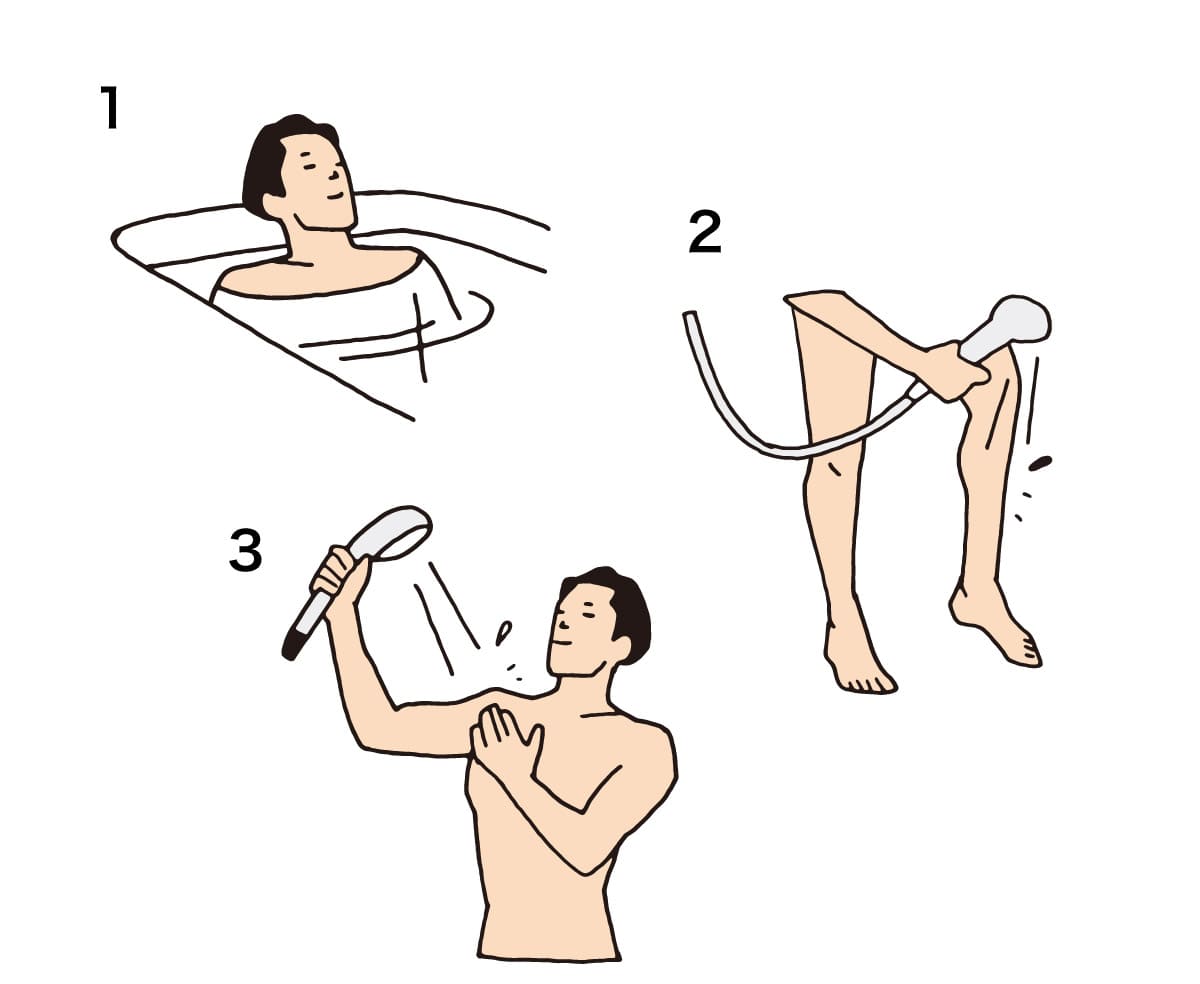 1

2

3