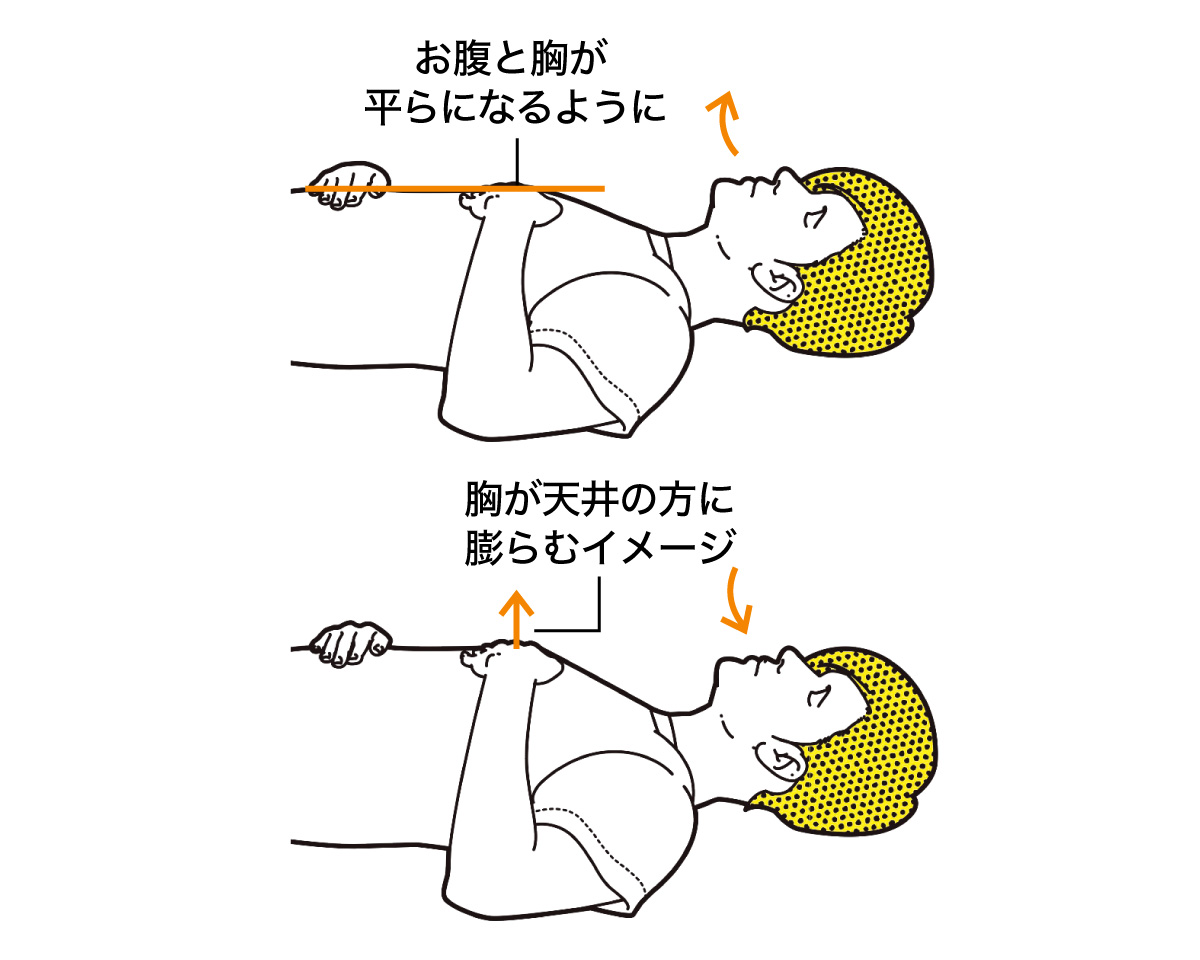 お腹と胸が
平らになるように

胸が天井の方に
膨らむイメージ